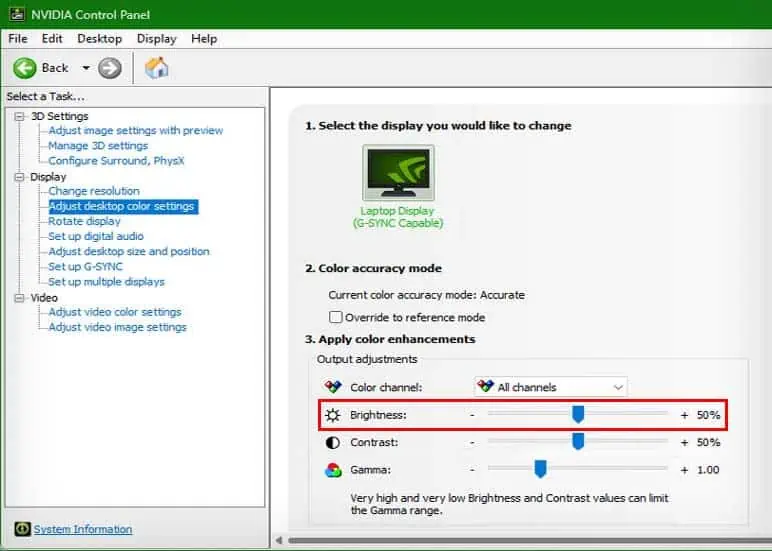 NVIDIA Control Panel

File Edit Desktop Display Help

Back

Select a Task...

3D Settings
Adjust image settings with preview
Manage 3D settings
Configure Surround, PhysX
Display
Change resolution
Adjust desktop color settings
Rotate display
Set up digital audio
Adjust desktop size and position
Set up G-SYNC
Set up multiple displays
Video
Adjust video color settings
Adjust video image settings

System Information

1. Select the display you would like to change

Laptop Display
(G-SYNC Capable)

2. Color accuracy mode

Current color accuracy mode: Accurate

Override to reference mode

3. Apply color enhancements

Output adjustments

Color channel: All channels

Brightness: - + 50%

Contrast: - + 50%

Gamma: - + 1.00

Very high and very low Brightness and Contrast values can limit the Gamma range.