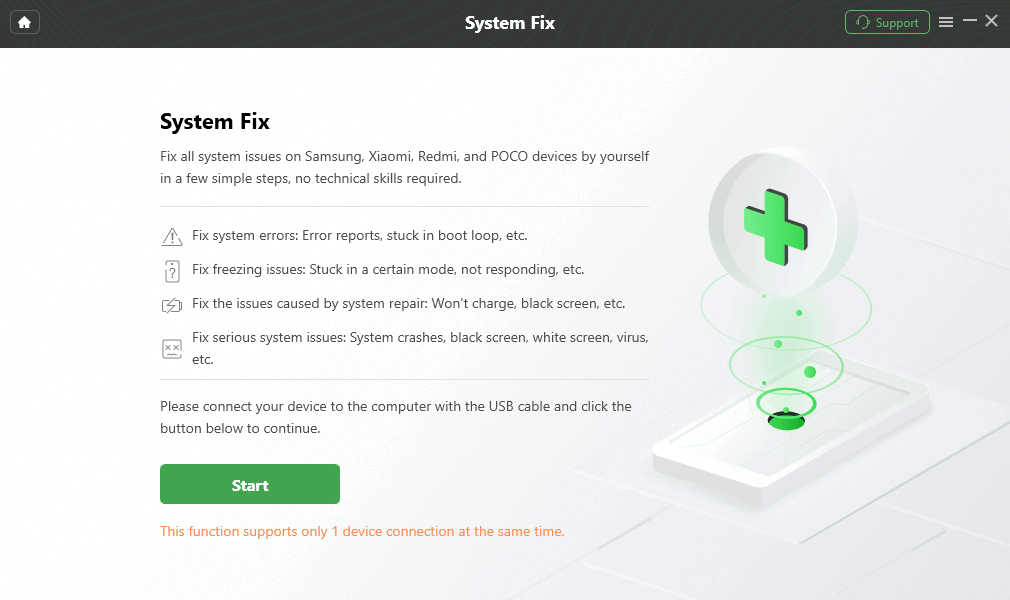 System Fix

Support

System Fix

Fix all system issues on Samsung, Xiaomi, Redmi, and POCO devices by yourself in a few simple steps, no technical skills required.

Fix system errors: Error reports, stuck in boot loop, etc.

Fix freezing issues: Stuck in a certain mode, not responding, etc.

Fix the issues caused by system repair: Won't charge, black screen, etc.

Fix serious system issues: System crashes, black screen, white screen, virus, etc.

Please connect your device to the computer with the USB cable and click the button below to continue.

Start

This function supports only 1 device connection at the same time.