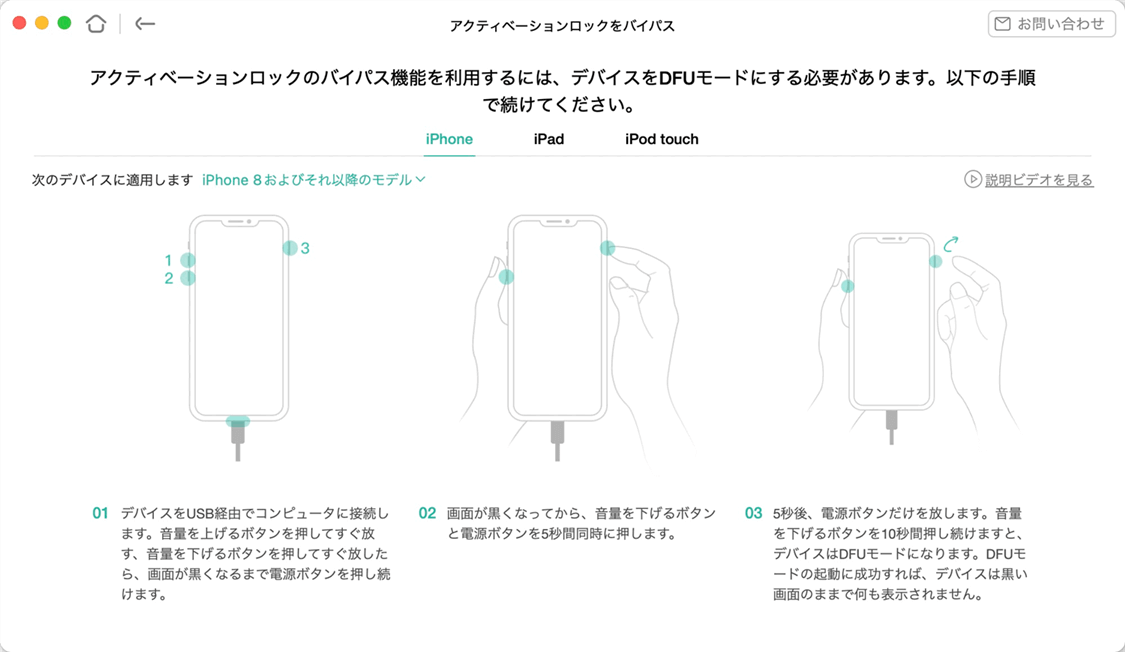 アクティベーションロックをバイパス

お問い合わせ

アクティベーションロックのバイパス機能を利用するには、デバイスをDFUモードにする必要があります。以下の手順で続けてください。

iPhone iPad iPod touch

次のデバイスに適用します iPhone 8およびそれ以降のモデル

説明ビデオを見る

1
2
3

01 デバイスをUSB経由でコンピュータに接続します。音量を上げるボタンを押してすぐ放す、音量を下げるボタンを押してすぐ放したら、画面が黒くなるまで電源ボタンを押し続けます。

02 画面が黒くなってから、音量を下げるボタンと電源ボタンを5秒間同時に押します。

03 5秒後、電源ボタンだけを放します。音量を下げるボタンを10秒間押し続けますと、デバイスはDFUモードになります。DFUモードの起動に成功すれば、デバイスは黒い画面のままで何も表示されません。