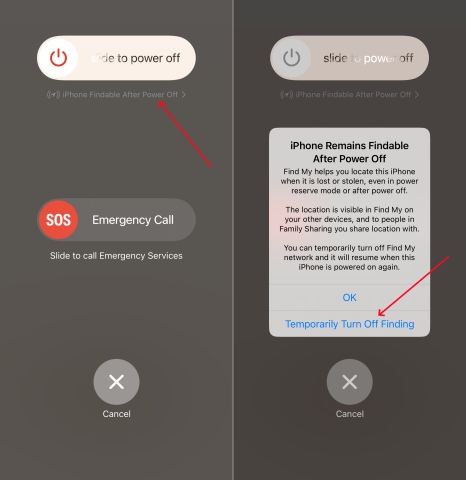 slide to power off

iPhone Findable After Power Off >

SOS

Emergency Call

Slide to call Emergency Services

Cancel

slide to power off

iPhone Findable After Power Off >

iPhone Remains Findable After Power Off

Find My helps you locate this iPhone when it is lost or stolen, even in power reserve mode or after power off.

The location is visible in Find My on your other devices, and to people in Family Sharing you share location with.

You can temporarily turn off Find My network and it will resume when this iPhone is powered on again.

OK

Temporarily Turn Off Finding

Cancel