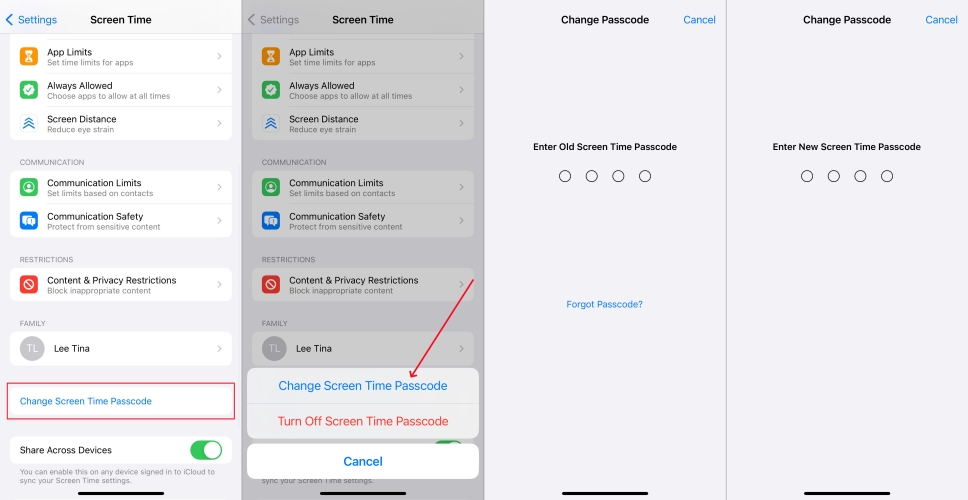 Settings Screen Time

App Limits
Set time limits for apps

Always Allowed
Choose apps to allow at all times

Screen Distance
Reduce eye strain

COMMUNICATION

Communication Limits
Set limits based on contacts

Communication Safety
Protect from sensitive content

RESTRICTIONS

Content & Privacy Restrictions
Block inappropriate content

FAMILY

TL Lee Tina

Change Screen Time Passcode

Share Across Devices

You can enable this on any device signed in to iCloud to sync your Screen Time settings.

Settings Screen Time

App Limits
Set time limits for apps

Always Allowed
Choose apps to allow at all times

Screen Distance
Reduce eye strain

COMMUNICATION

Communication Limits
Set limits based on contacts

Communication Safety
Protect from sensitive content

RESTRICTIONS

Content & Privacy Restrictions
Block inappropriate content

FAMILY

TL Lee Tina

Change Screen Time Passcode

Turn Off Screen Time Passcode

Cancel

sync your Screen Time settings.

Change Passcode Cancel

Enter Old Screen Time Passcode

Forgot Passcode?

Change Passcode Cancel

Enter New Screen Time Passcode