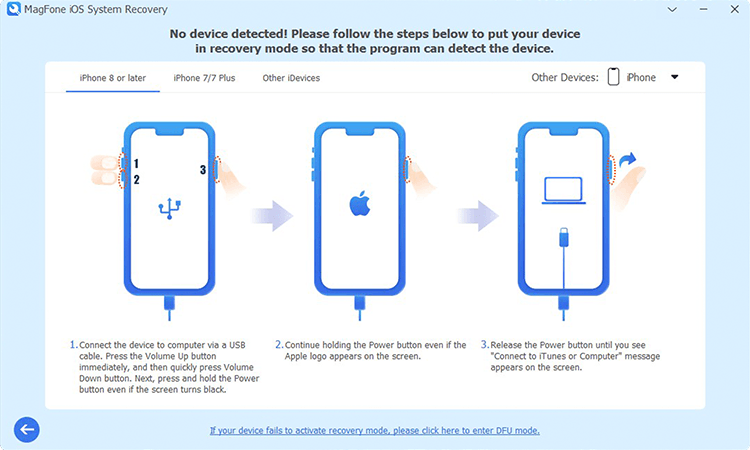 MagFone iOS System Recovery

No device detected! Please follow the steps below to put your device in recovery mode so that the program can detect the device.

iPhone 8 or later
iPhone 7/7 Plus
Other iDevices

Other Devices: iPhone

1
2
3

1. Connect the device to computer via a USB cable. Press the Volume Up button immediately, and then quickly press Volume Down button. Next, press and hold the Power button even if the screen turns black.

2. Continue holding the Power button even if the Apple logo appears on the screen.

3. Release the Power button until you see "Connect to iTunes or Computer" message appears on the screen.

If your device fails to activate recovery mode, please click here to enter DFU mode.