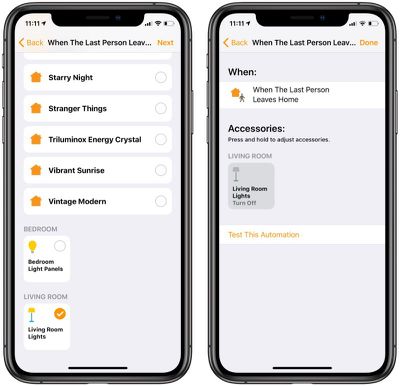 11:11

Back When The Last Person Leav... Next

Starry Night

Stranger Things

Triluminox Energy Crystal

Vibrant Sunrise

Vintage Modern

BEDROOM

Bedroom Light Panels

LIVING ROOM

Living Room Lights

11:11

Back When The Last Person Leav... Done

When:

When The Last Person Leaves Home

Accessories:

Press and hold to adjust accessories.

LIVING ROOM

Living Room Lights
Turn Off

Test This Automation