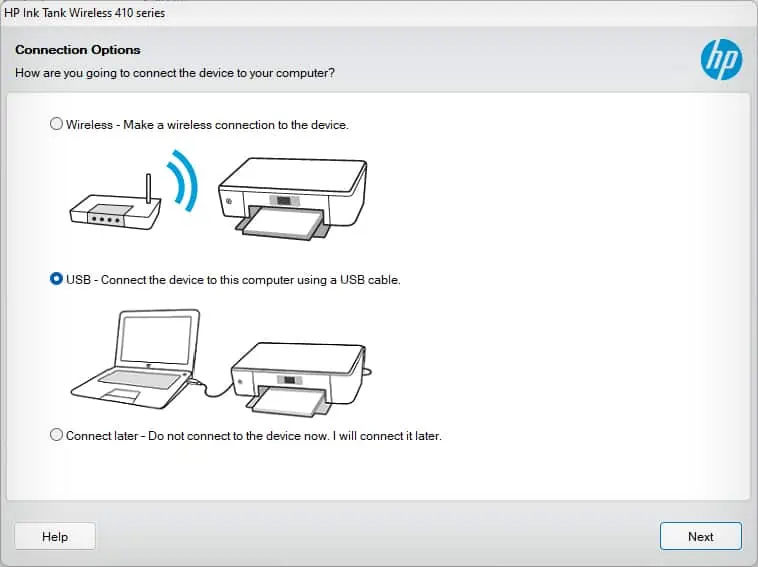 HP Ink Tank Wireless 410 series

Connection Options
How are you going to connect the device to your computer?

hp

Wireless - Make a wireless connection to the device.

USB - Connect the device to this computer using a USB cable.

Connect later - Do not connect to the device now. I will connect it later.

Help

Next