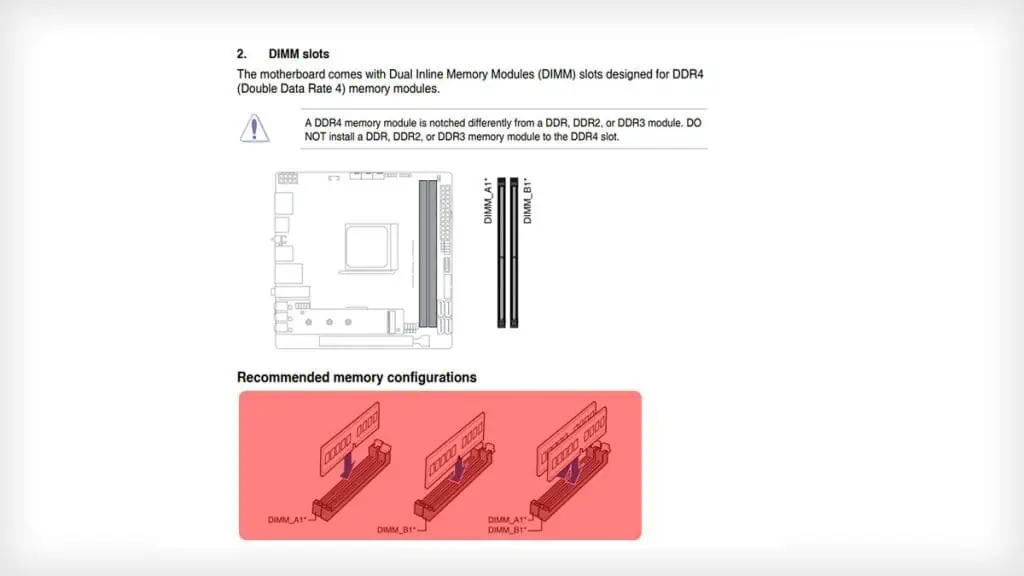 2. DIMM slots

The motherboard comes with Dual Inline Memory Modules (DIMM) slots designed for DDR4 (Double Data Rate 4) memory modules.

A DDR4 memory module is notched differently from a DDR, DDR2, or DDR3 module. DO NOT install a DDR, DDR2, or DDR3 memory module to the DDR4 slot.

DIMM_A1*
DIMM_B1*

Recommended memory configurations

DIMM_A1*
DIMM_B1*
DIMM_A1*
DIMM_B1*