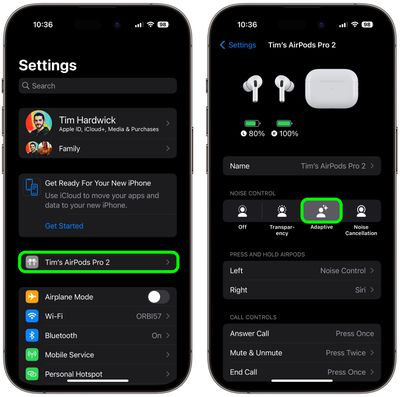 10:36

98

Settings

Search

Tim Hardwick
Apple ID, iCloud+, Media & Purchases

Family

Get Ready For Your New iPhone
Use iCloud to move your apps and data to your new iPhone.

Get Started

Tim's AirPods Pro 2

Airplane Mode

Wi-Fi ORBI57

Bluetooth On

Mobile Service

Personal Hotspot

10:36

98

Settings Tim's AirPods Pro 2

L 80% R 100%

Name Tim's AirPods Pro 2

NOISE CONTROL

Off

Transparency

Adaptive

Noise Cancellation

PRESS AND HOLD AIRPODS

Left Noise Control

Right Siri

CALL CONTROLS

Answer Call Press Once

Mute & Unmute Press Twice

End Call Press Once