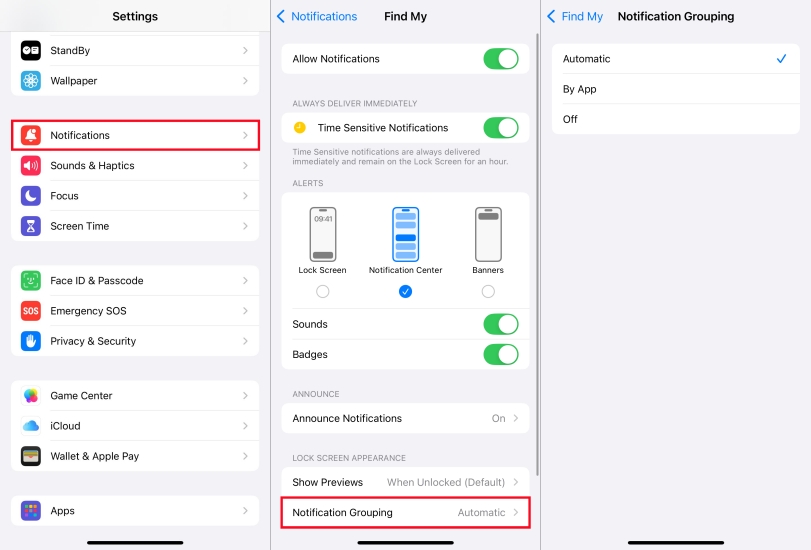 Settings

StandBy

Wallpaper

Notifications

Sounds & Haptics

Focus

Screen Time

Face ID & Passcode

SOS Emergency SOS

Privacy & Security

Game Center

iCloud

Wallet & Apple Pay

Apps

Notifications Find My

Allow Notifications

ALWAYS DELIVER IMMEDIATELY

Time Sensitive Notifications

Time Sensitive notifications are always delivered immediately and remain on the Lock Screen for an hour.

ALERTS

09:41

Lock Screen Notification Center Banners

Sounds

Badges

ANNOUNCE

Announce Notifications On

LOCK SCREEN APPEARANCE

Show Previews When Unlocked (Default)

Notification Grouping Automatic

Find My Notification Grouping

Automatic

By App

Off