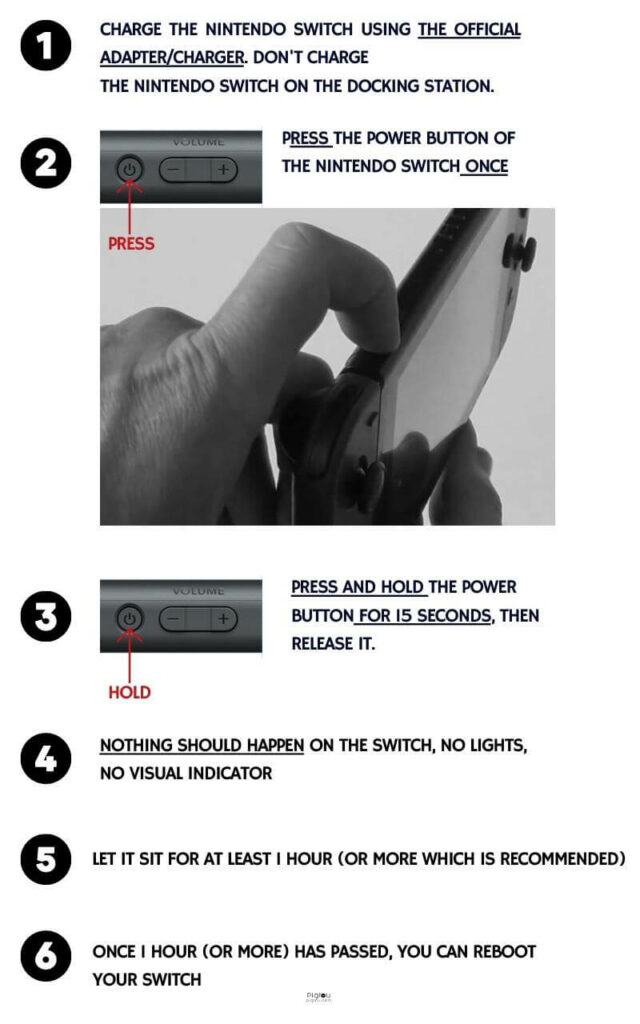 1

CHARGE THE NINTENDO SWITCH USING THE OFFICIAL ADAPTER/CHARGER. DON'T CHARGE THE NINTENDO SWITCH ON THE DOCKING STATION.

2

VOLUME

PRESS

PRESS THE POWER BUTTON OF THE NINTENDO SWITCH ONCE

3

VOLUME

HOLD

PRESS AND HOLD THE POWER BUTTON FOR 15 SECONDS, THEN RELEASE IT.

4

NOTHING SHOULD HAPPEN ON THE SWITCH, NO LIGHTS, NO VISUAL INDICATOR

5

LET IT SIT FOR AT LEAST 1 HOUR (OR MORE WHICH IS RECOMMENDED)

6

ONCE 1 HOUR (OR MORE) HAS PASSED, YOU CAN REBOOT YOUR SWITCH

Pigtou