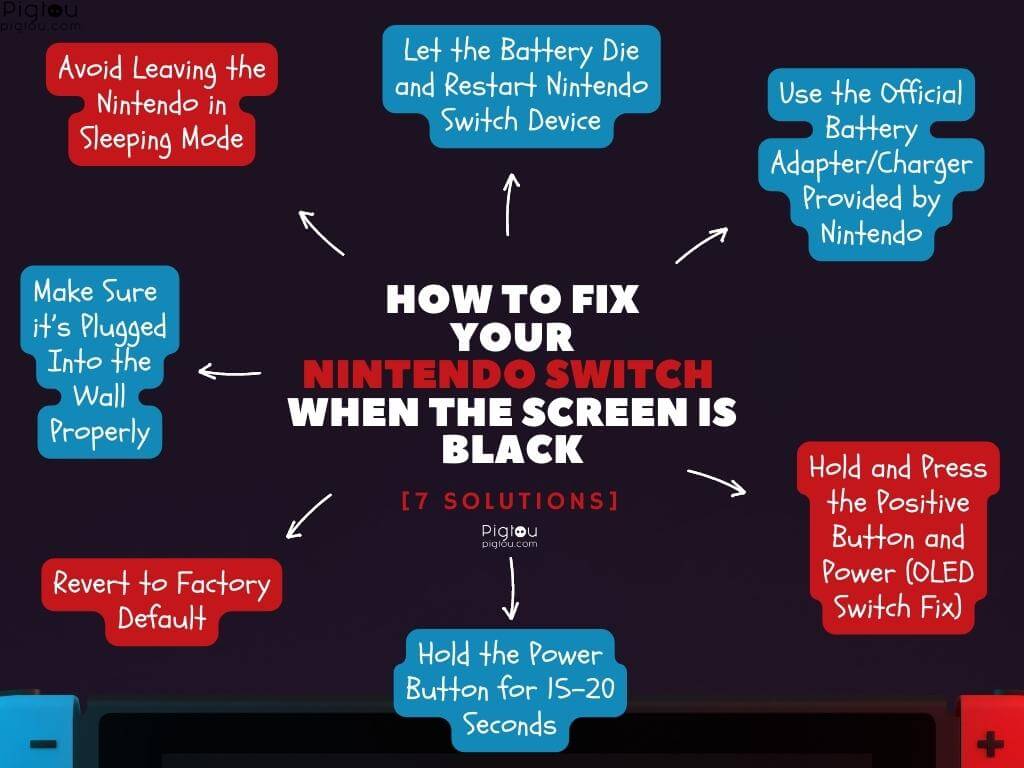 Pigtou
pigtou.com

Avoid Leaving the Nintendo in Sleeping Mode

Let the Battery Die and Restart Nintendo Switch Device

Use the Official Battery Adapter/Charger Provided by Nintendo

Make Sure it's Plugged Into the Wall Properly

HOW TO FIX YOUR NINTENDO SWITCH WHEN THE SCREEN IS BLACK

[7 SOLUTIONS]

Pigtou
pigtou.com

Hold and Press the Positive Button and Power (OLED Switch Fix)

Revert to Factory Default

Hold the Power Button for 15-20 Seconds

−

+