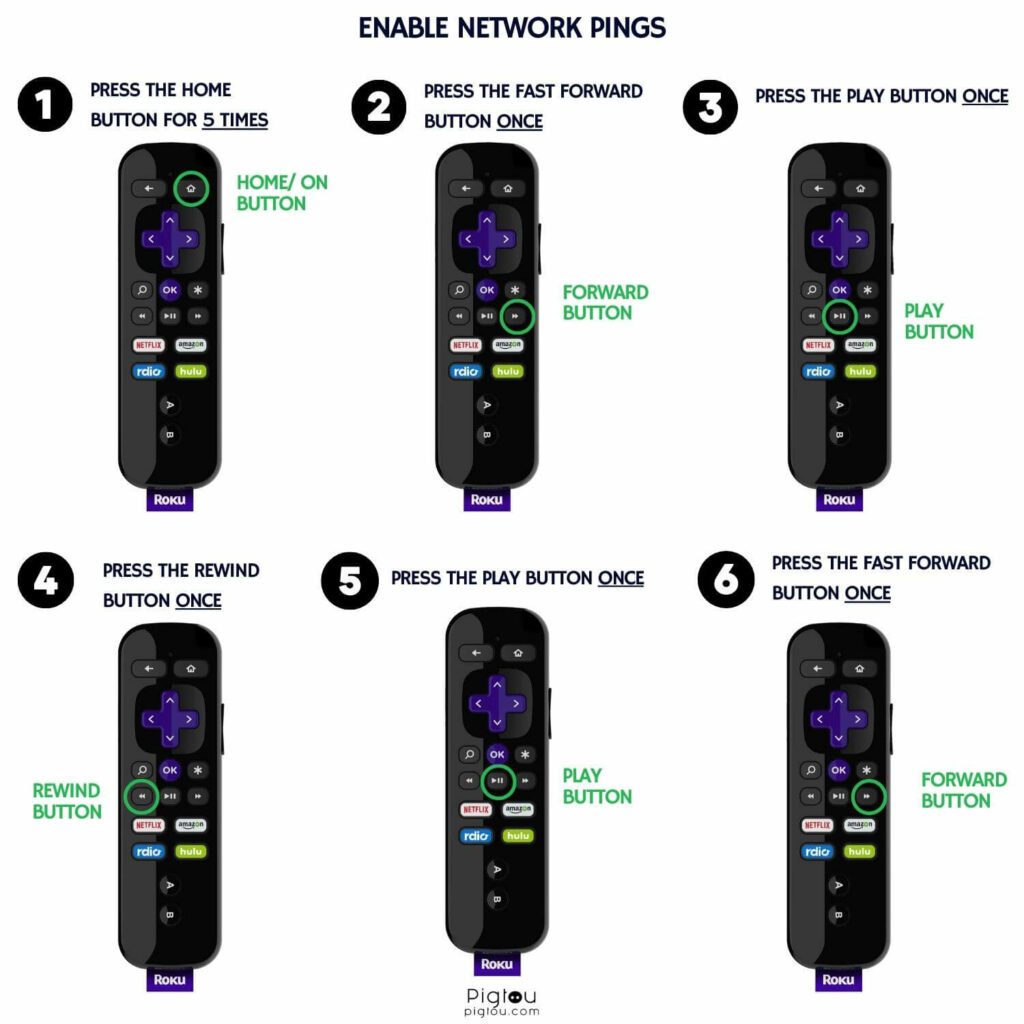 ENABLE NETWORK PINGS

1 PRESS THE HOME BUTTON FOR 5 TIMES

HOME/ ON BUTTON

OK
NETFLIX amazon
rdio hulu
A
B
Roku

2 PRESS THE FAST FORWARD BUTTON ONCE

FORWARD BUTTON

OK
NETFLIX amazon
rdio hulu
A
B
Roku

3 PRESS THE PLAY BUTTON ONCE

PLAY BUTTON

OK
NETFLIX amazon
rdio hulu
A
B
Roku

4 PRESS THE REWIND BUTTON ONCE

REWIND BUTTON

OK
NETFLIX amazon
rdio hulu
A
B
Roku

5 PRESS THE PLAY BUTTON ONCE

PLAY BUTTON

OK
NETFLIX amazon
rdio hulu
A
B
Roku

6 PRESS THE FAST FORWARD BUTTON ONCE

FORWARD BUTTON

OK
NETFLIX amazon
rdio hulu
A
B
Roku

Pigtou
pigtou.com