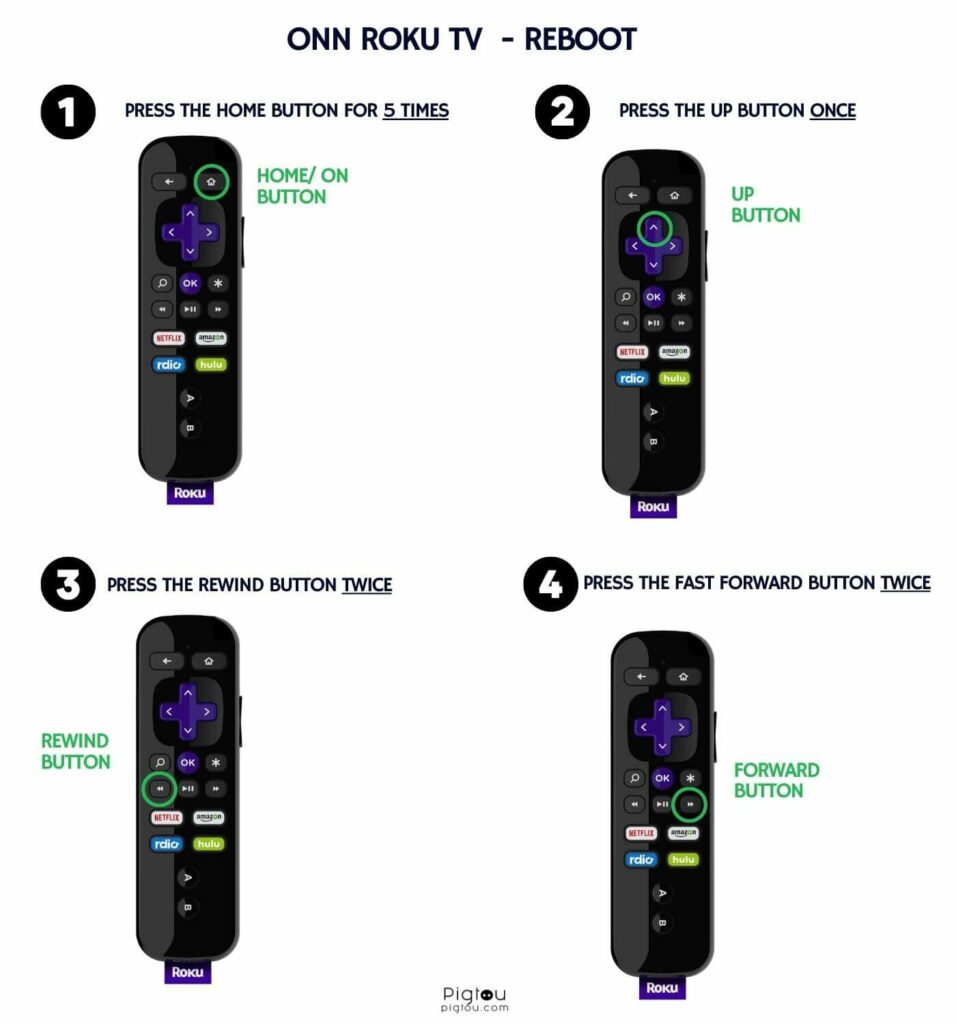 ONN ROKU TV - REBOOT

1 PRESS THE HOME BUTTON FOR 5 TIMES

HOME/ ON BUTTON

OK
NETFLIX amazon
rdio hulu
A
B
Roku

2 PRESS THE UP BUTTON ONCE

UP BUTTON

OK
NETFLIX amazon
rdio hulu
A
B
Roku

3 PRESS THE REWIND BUTTON TWICE

REWIND BUTTON

OK
NETFLIX amazon
rdio hulu
A
B
Roku

4 PRESS THE FAST FORWARD BUTTON TWICE

FORWARD BUTTON

OK
NETFLIX amazon
rdio hulu
A
B
Roku

Pigtou
pigtou.com