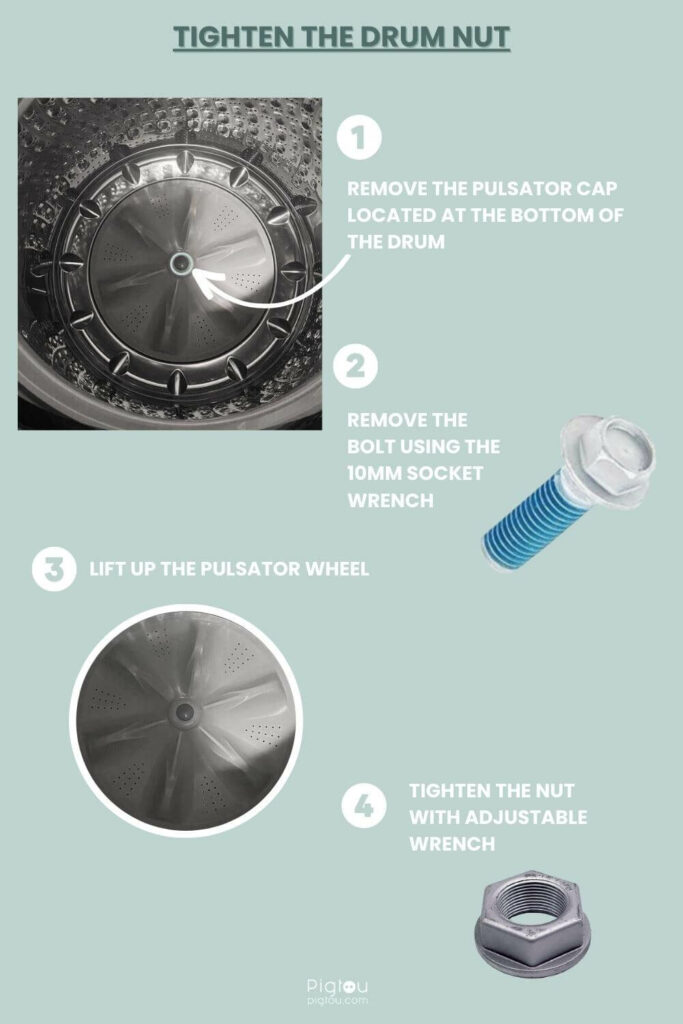 TIGHTEN THE DRUM NUT

1

REMOVE THE PULSATOR CAP LOCATED AT THE BOTTOM OF THE DRUM

2

REMOVE THE BOLT USING THE 10MM SOCKET WRENCH

3 LIFT UP THE PULSATOR WHEEL

4 TIGHTEN THE NUT WITH ADJUSTABLE WRENCH

Pigtou
pigtou.com