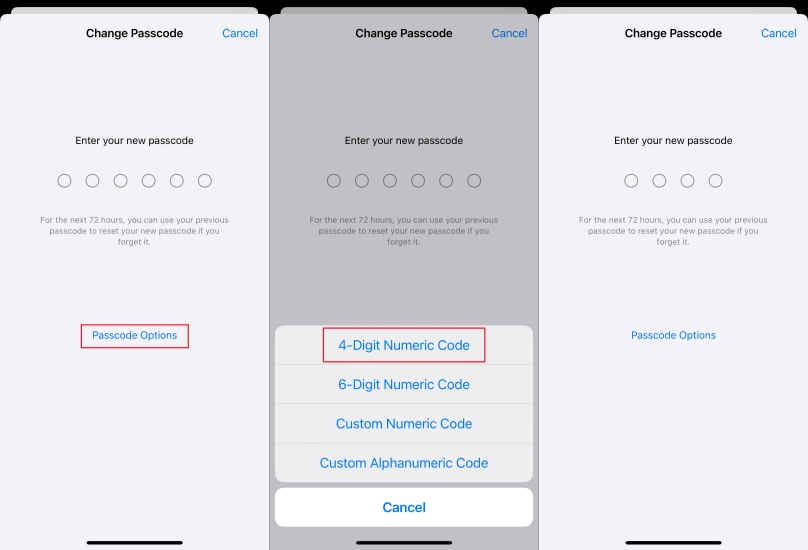 Change Passcode

Cancel

Enter your new passcode

For the next 72 hours, you can use your previous passcode to reset your new passcode if you forget it.

Passcode Options

Change Passcode

Cancel

Enter your new passcode

For the next 72 hours, you can use your previous passcode to reset your new passcode if you forget it.

4-Digit Numeric Code

6-Digit Numeric Code

Custom Numeric Code

Custom Alphanumeric Code

Cancel

Change Passcode

Cancel

Enter your new passcode

For the next 72 hours, you can use your previous passcode to reset your new passcode if you forget it.

Passcode Options